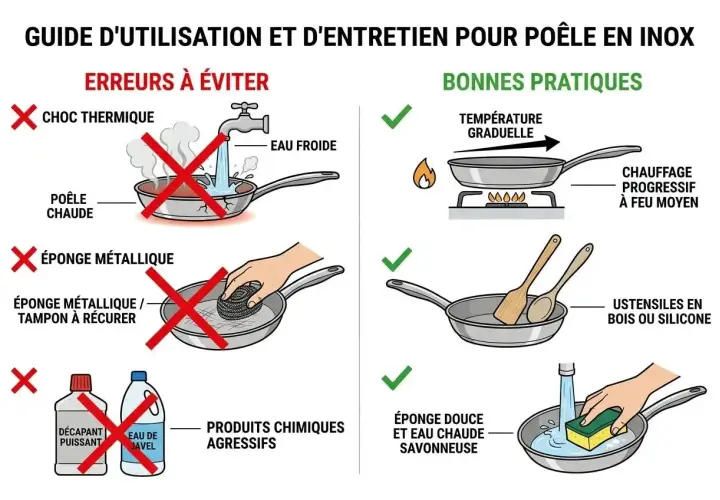 GUIDE D'UTILISATION ET D'ENTRETIEN POUR POÊLE EN INOX

ERREURS À ÉVITER

CHOC THERMIQUE

EAU FROIDE

POÊLE CHAUDE

ÉPONGE MÉTALLIQUE

ÉPONGE MÉTALLIQUE / TAMPON À RÉCURER

DÉCAPANT PUISSANT

EAU DE JAVEL

PRODUITS CHIMIQUES AGRESSIFS

BONNES PRATIQUES

TEMPÉRATURE GRADUELLE

CHAUFFAGE PROGRESSIF À FEU MOYEN

USTENSILES EN BOIS OU SILICONE

ÉPONGE DOUCE ET EAU CHAUDE SAVONNEUSE